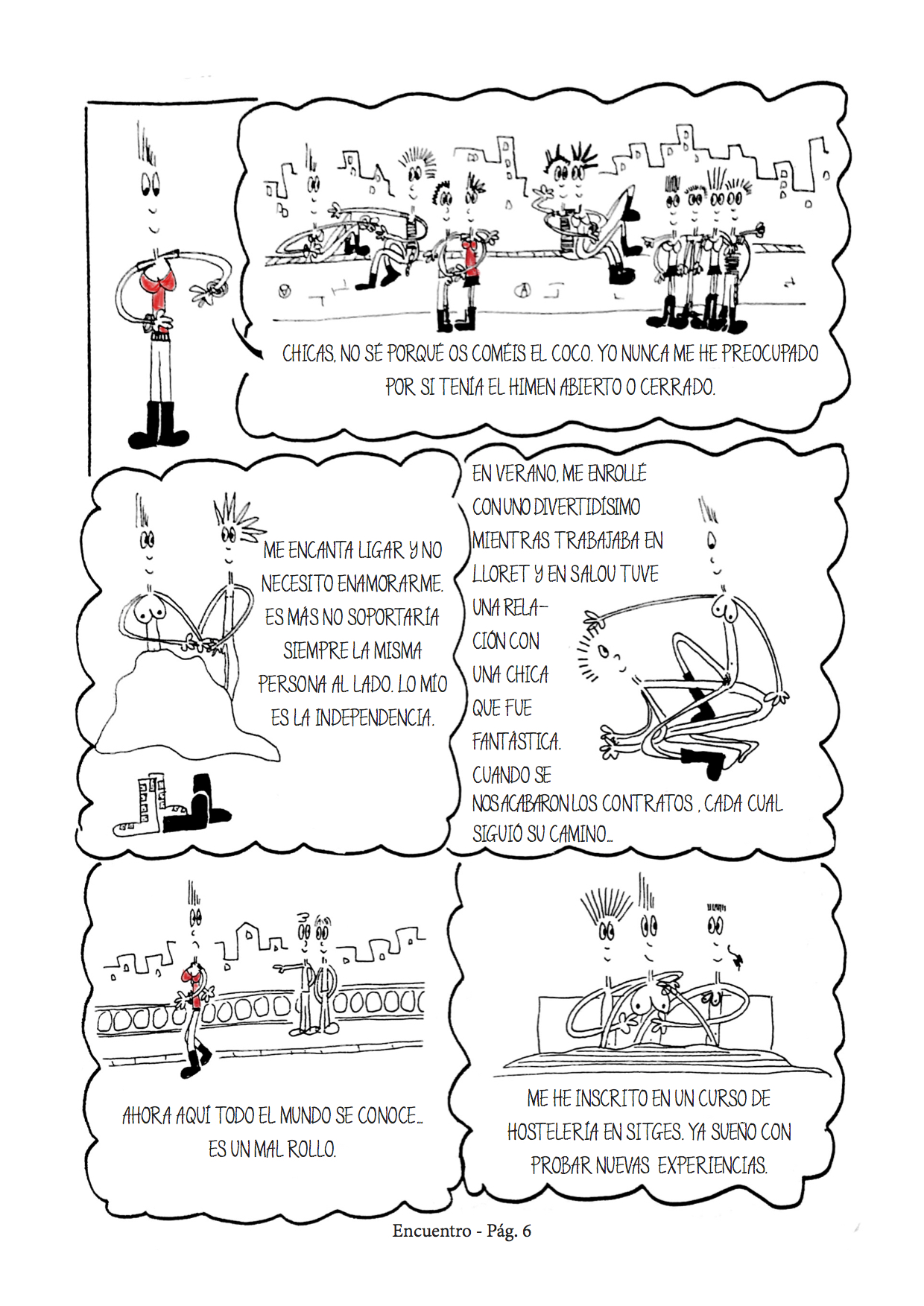 CHICAS, NO SÉ PORQUÉ OS COMÉIS EL COCO. YO NUNCA ME HE PREOCUPADO POR SI TENÍA EL HIMEN ABIERTO O CERRADO.

ME ENCANTA LIGAR Y NO NECESITO ENAMORARME. ES MÁS NO SOPORTARÍA SIEMPRE LA MISMA PERSONA AL LADO. LO MÍO ES LA INDEPENDENCIA.

EN VERANO, ME ENROLLÉ CON UNO DIVERTIDÍSIMO MIENTRAS TRABAJABA EN LLORET Y EN SALOU TUVE UNA RELACIÓN CON UNA CHICA QUE FUE FANTÁSTICA. CUANDO SE NOS ACABARON LOS CONTRATOS, CADA CUAL SIGUIÓ SU CAMINO...

AHORA AQUÍ TODO EL MUNDO SE CONOCE... ES UN MAL ROLLO.

ME HE INSCRITO EN UN CURSO DE HOSTELERÍA EN SITGES. YA SUEÑO CON PROBAR NUEVAS EXPERIENCIAS.

Encuentro - Pág. 6